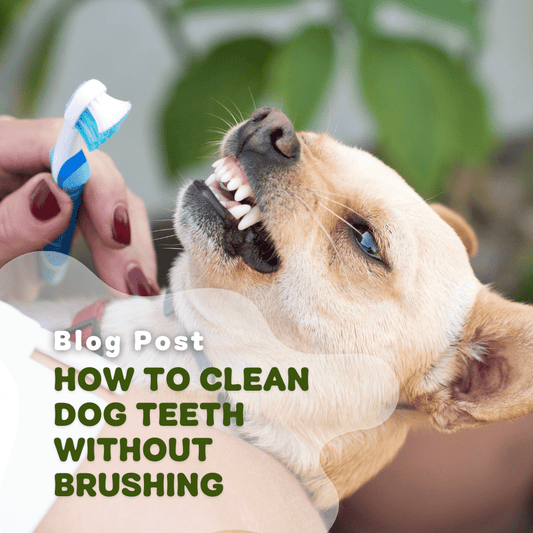 Blog Post

HOW TO CLEAN DOG TEETH WITHOUT BRUSHING